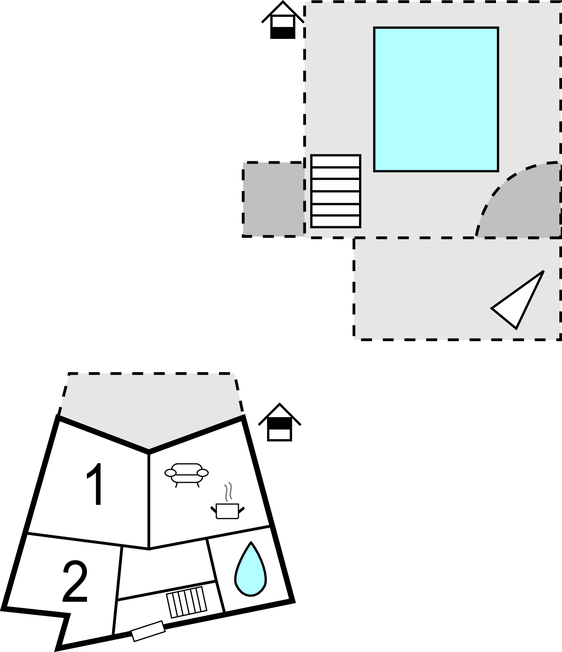 1

2