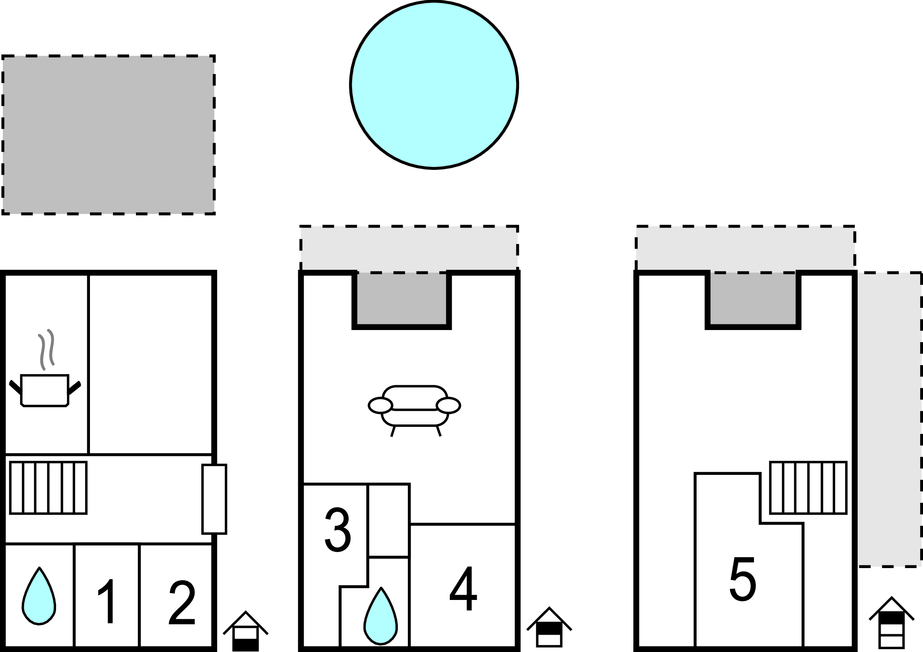 1
2
3
4
5