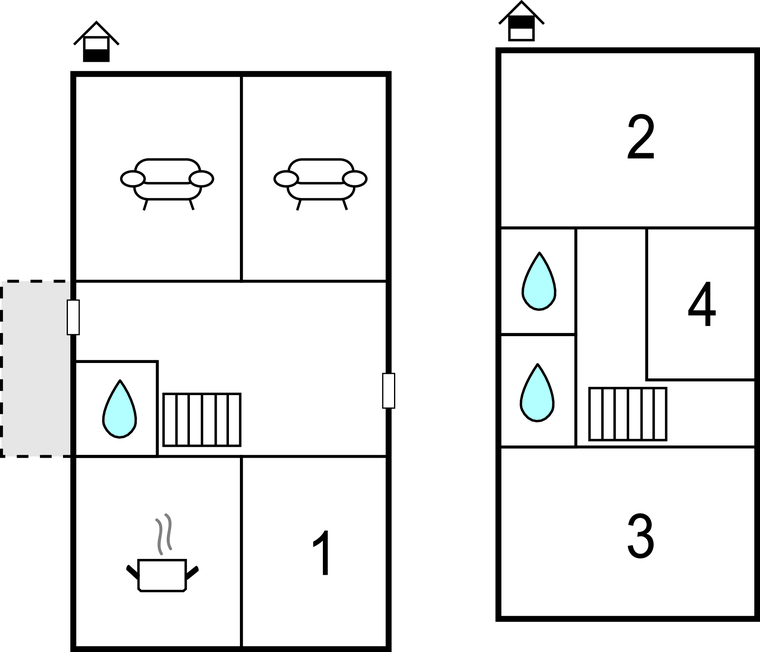 1

2

4

3