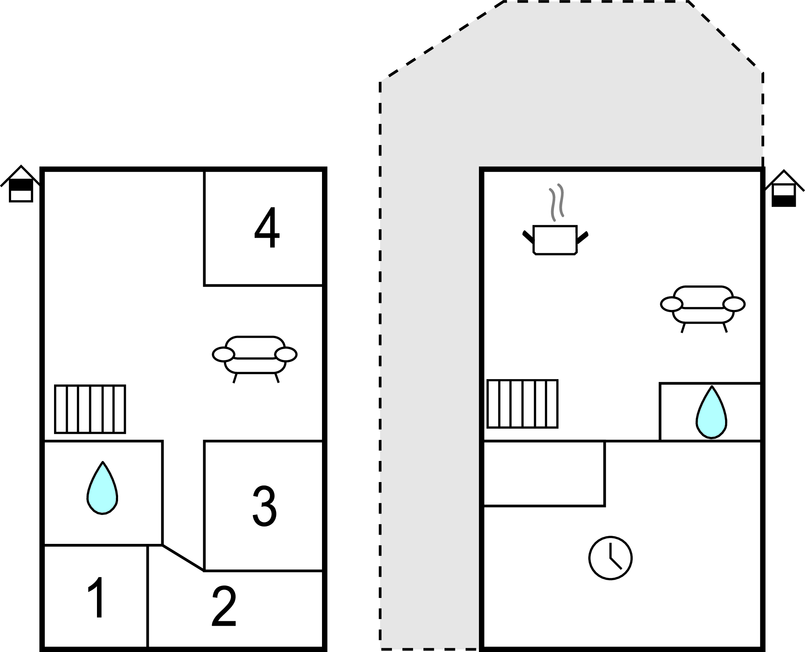 4

3

1

2