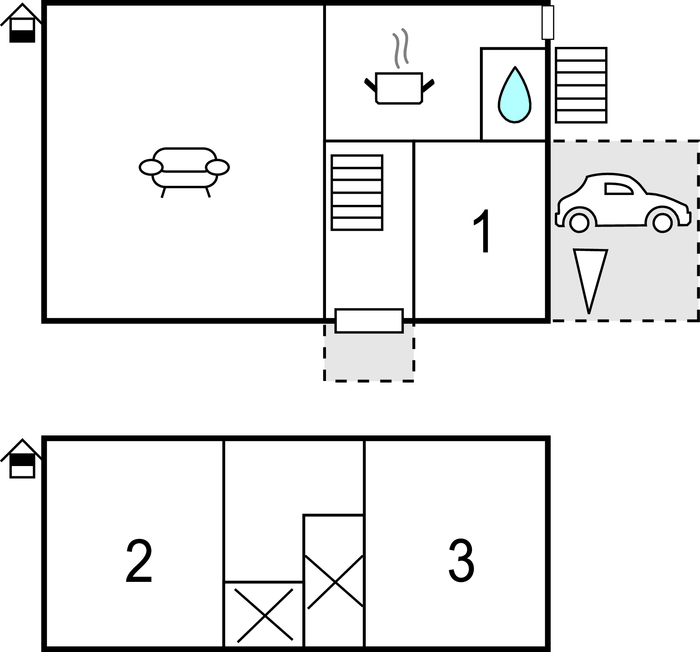 1

2

3