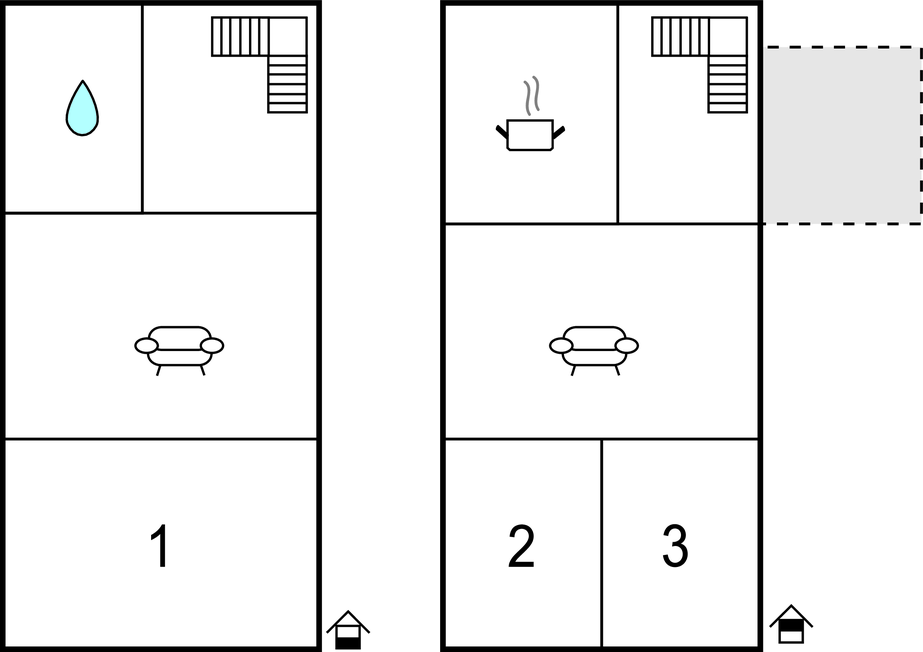 1

2

3