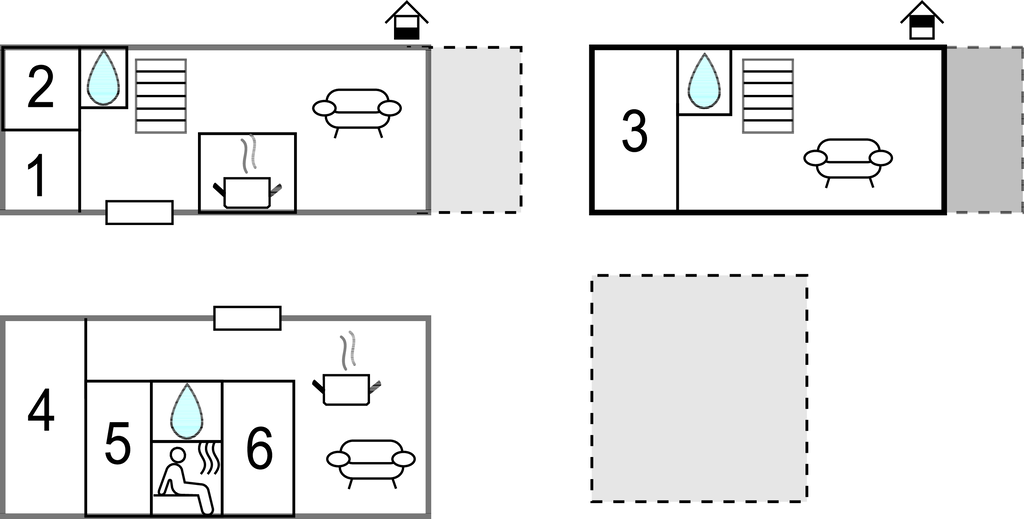 2
1
3
4
5
6