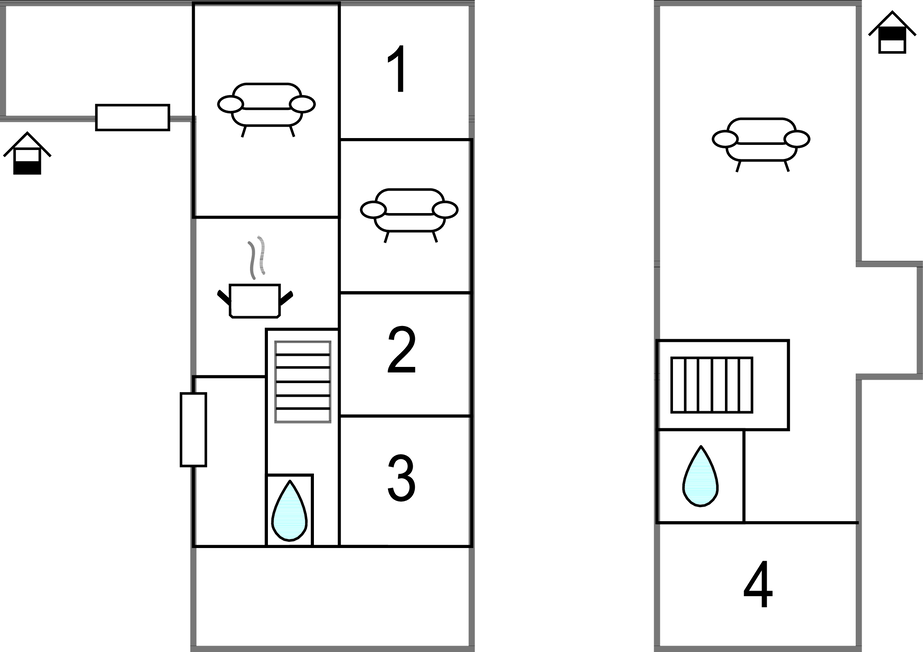 1

2

3

4