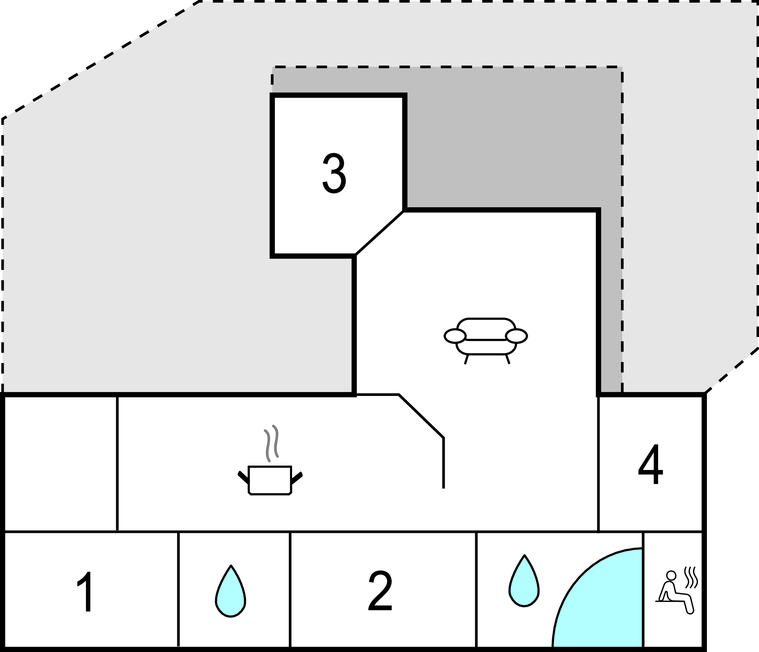 3

4

1

2