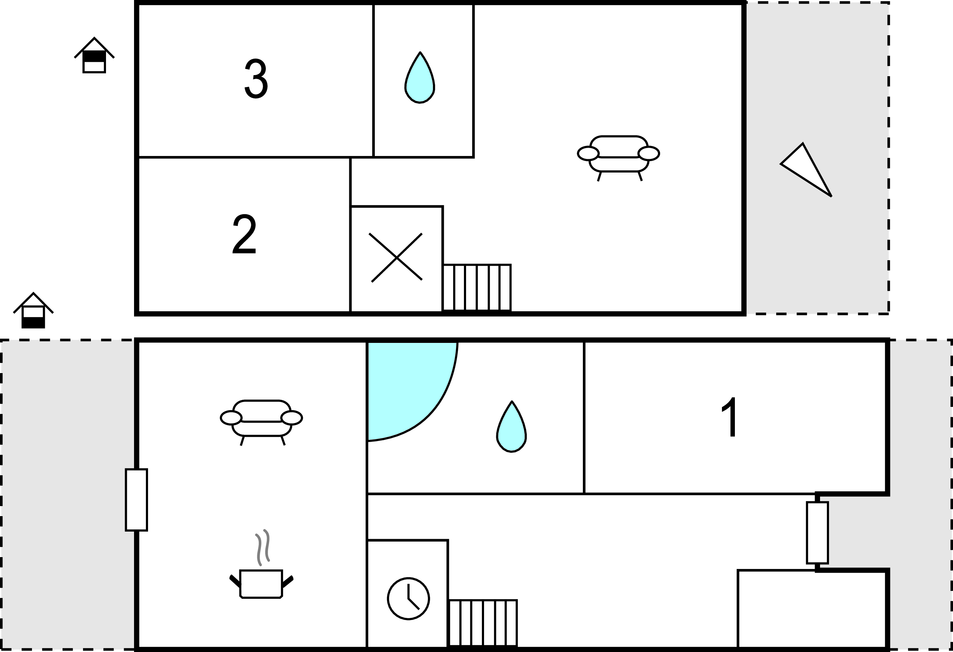 3

2

1