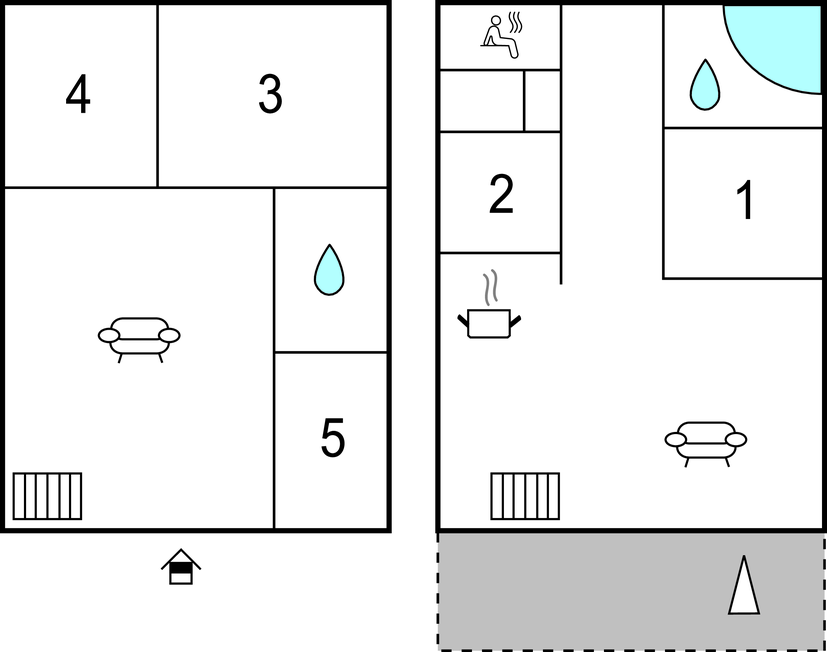 4

3

5

2

1