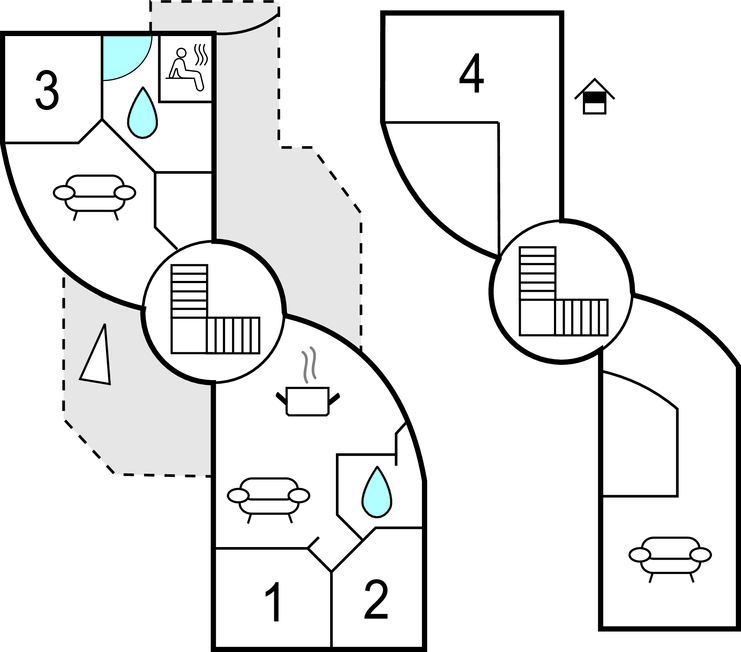 3

4

1

2