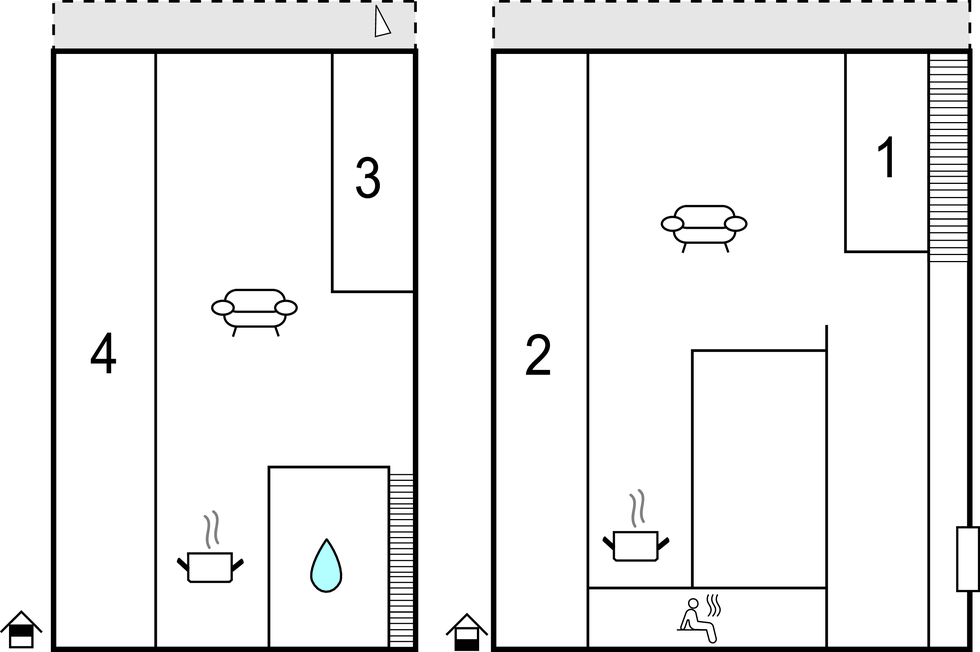 3

4

1

2