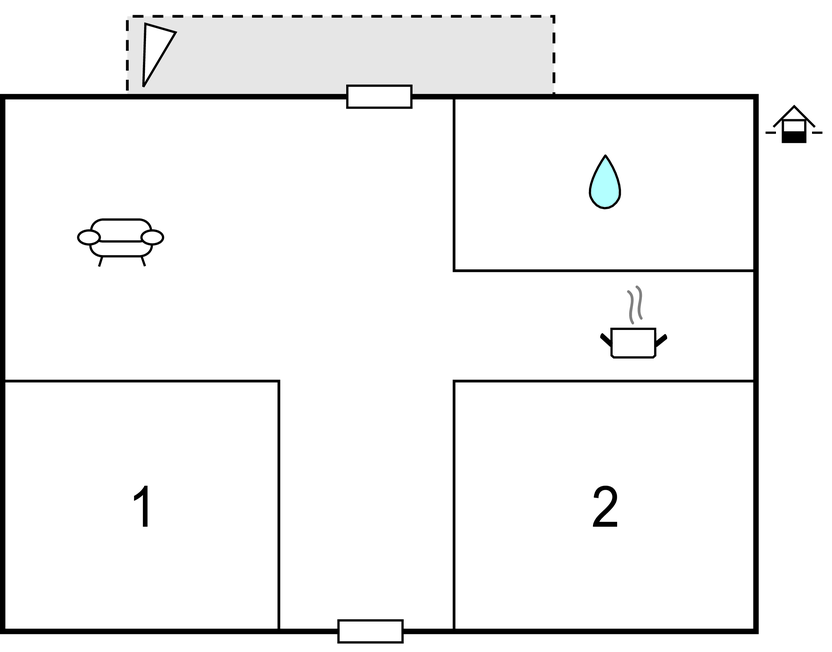 1

2