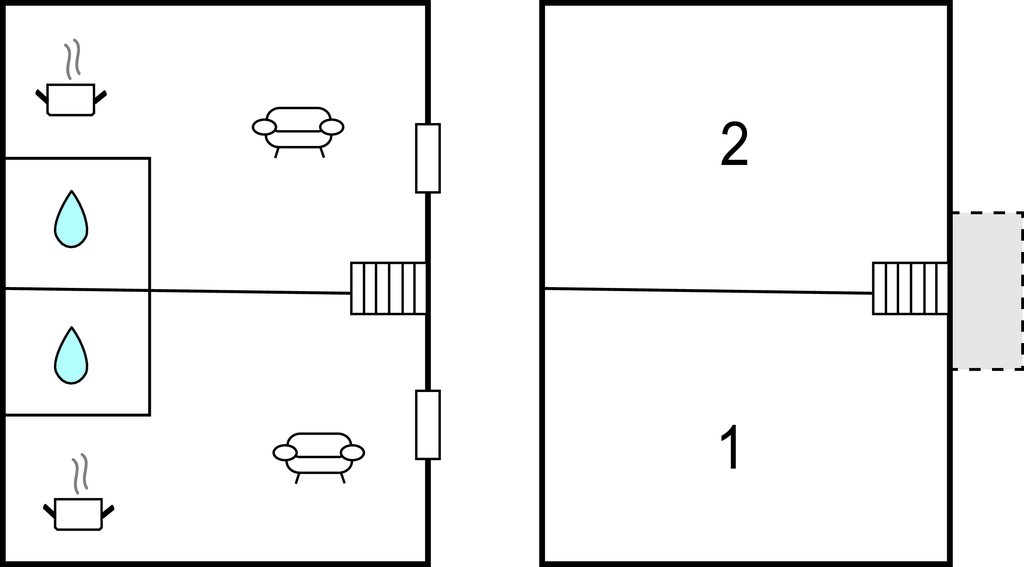 2

1