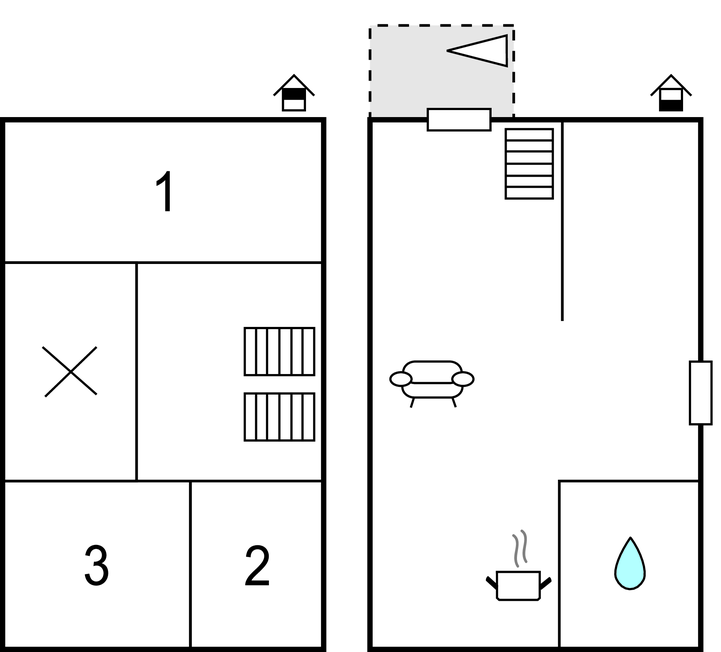 1

3

2