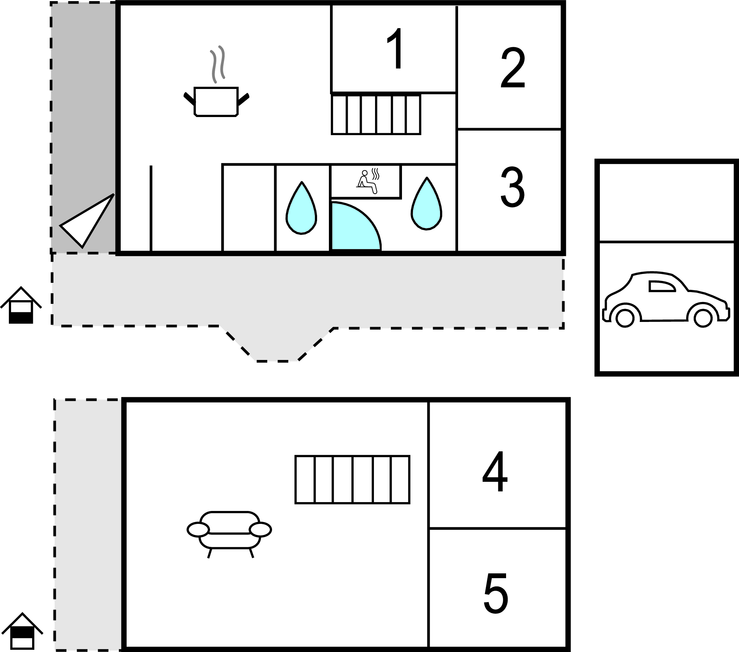 1
2
3
4
5