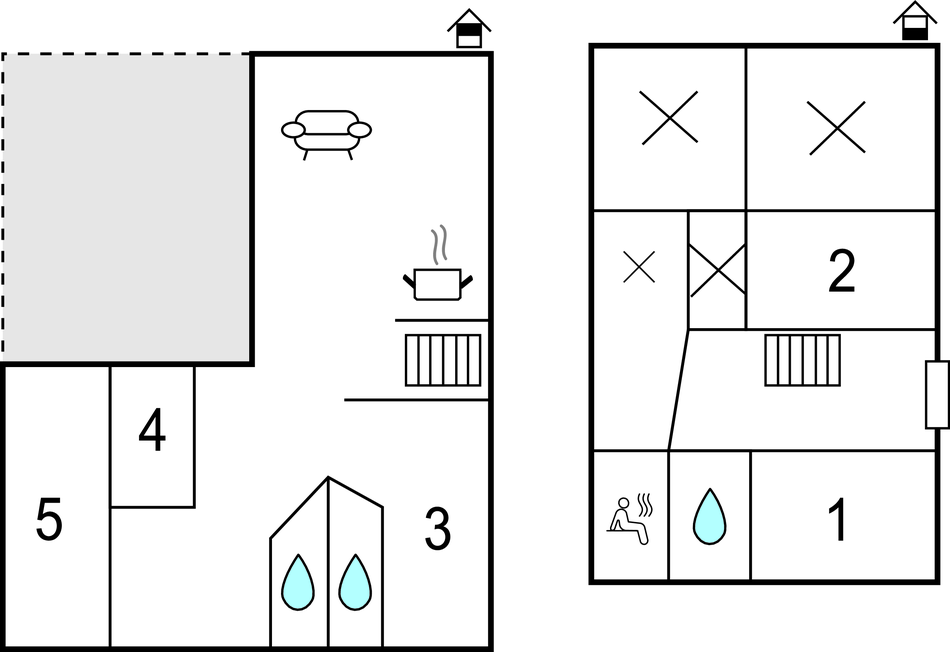 4
5
3
2
1