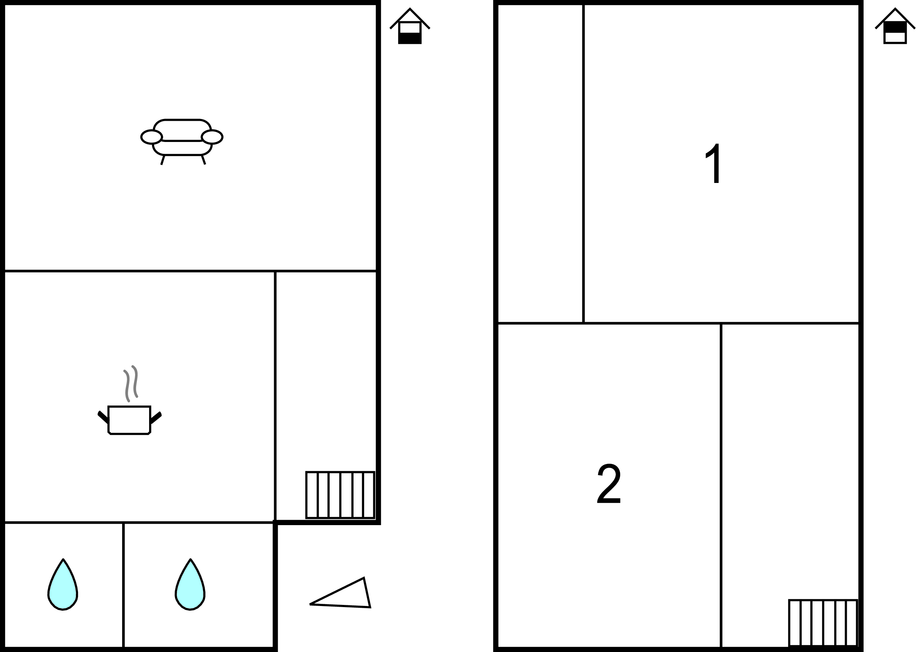 1

2