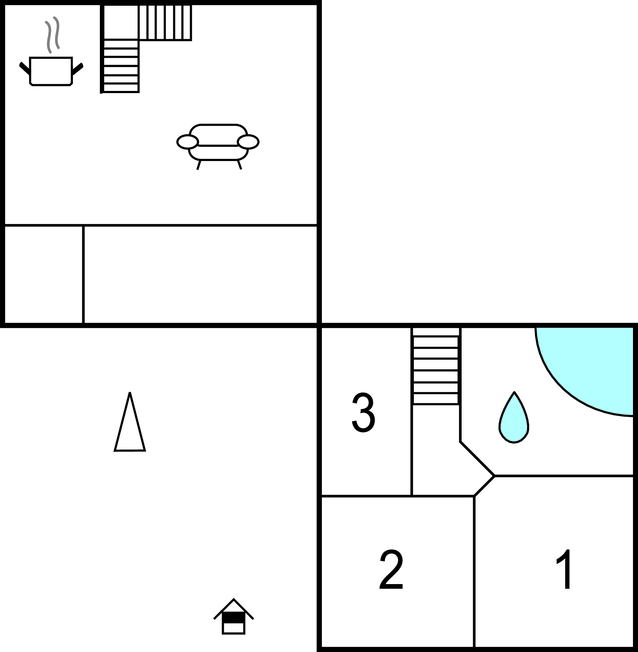 3

2

1