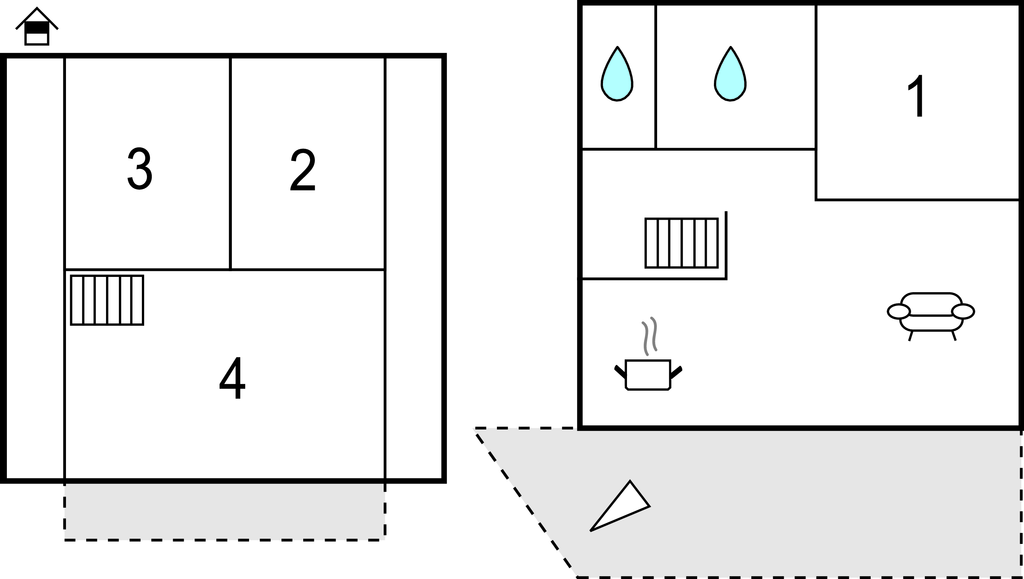 3
2
4
1