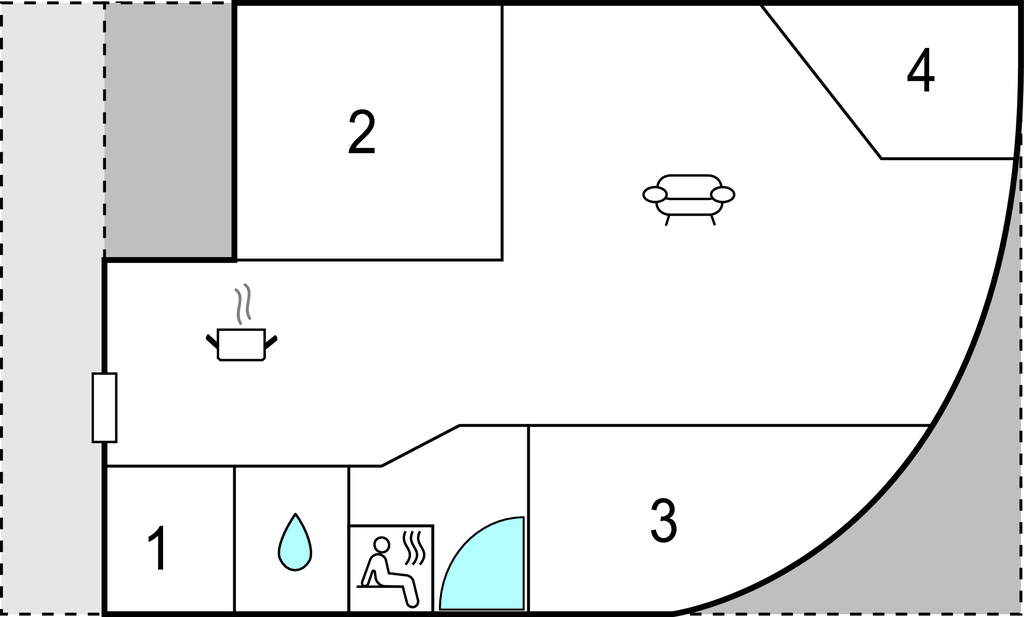 2

4

1

3