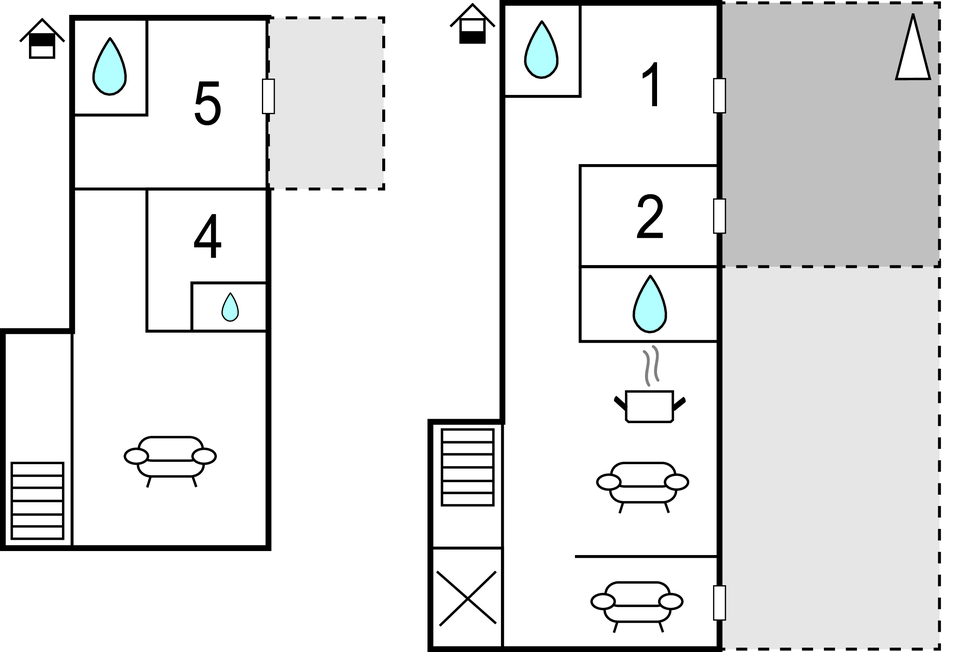 5

4

1

2