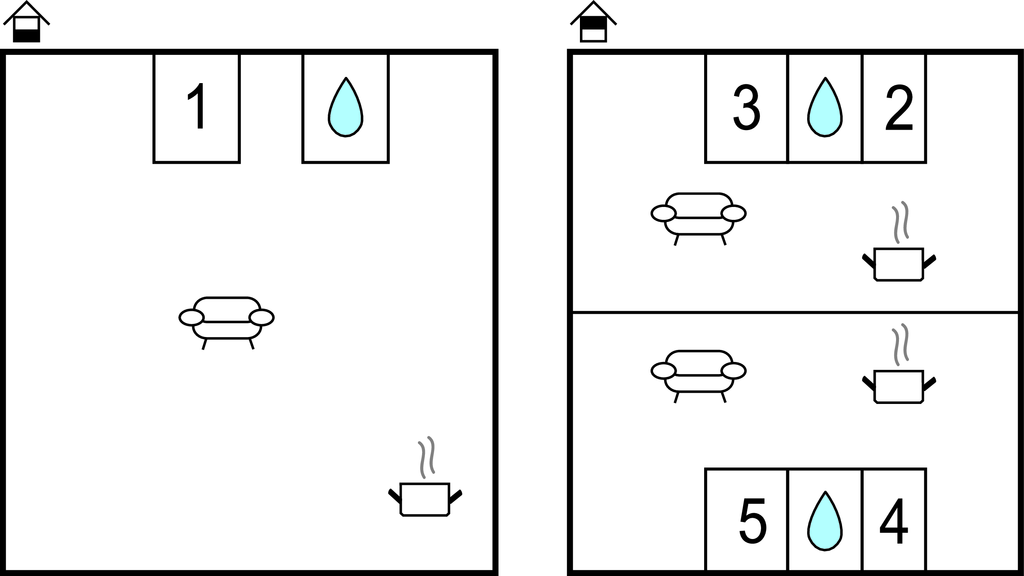 1

3 2

5 4