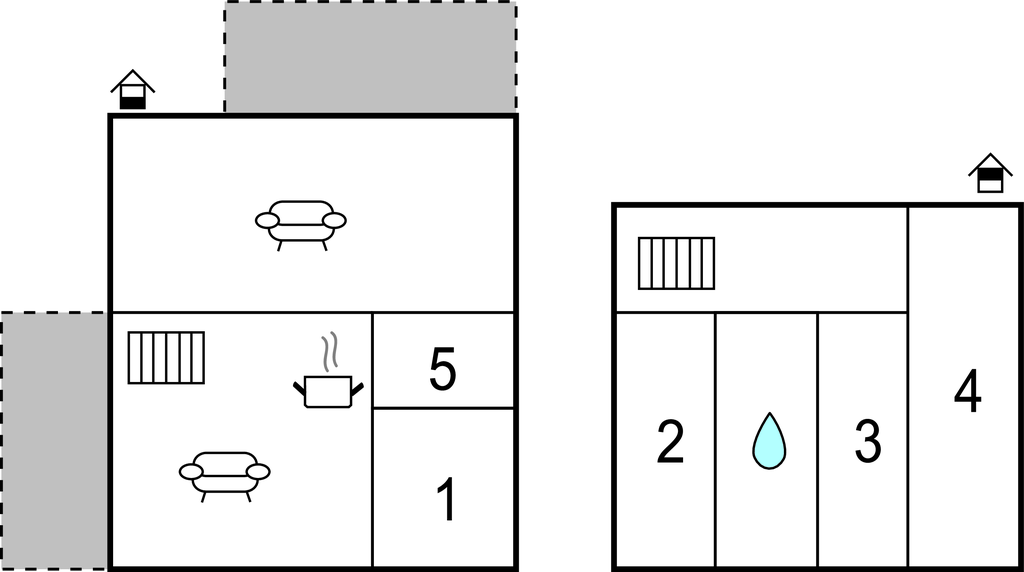 5

1

2

3

4