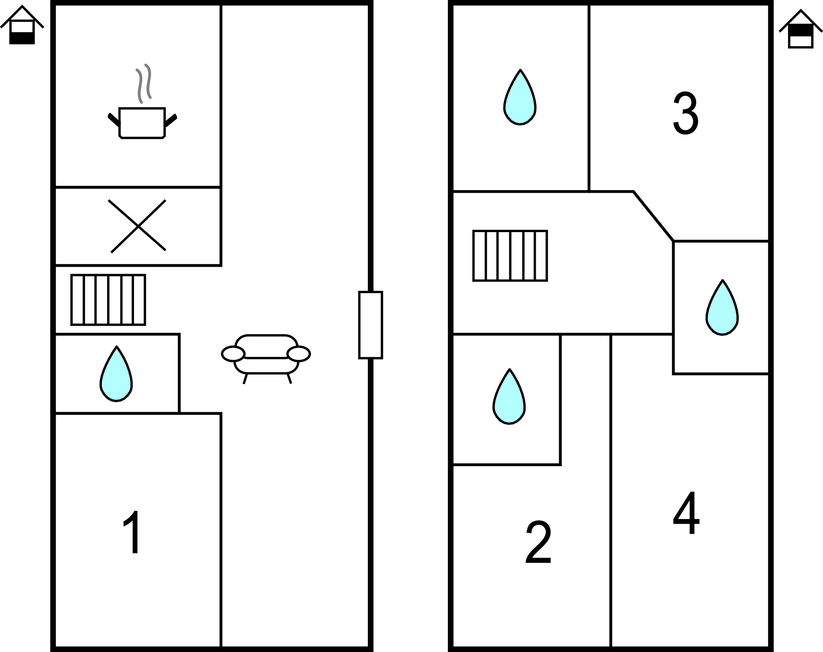 1

3

2

4