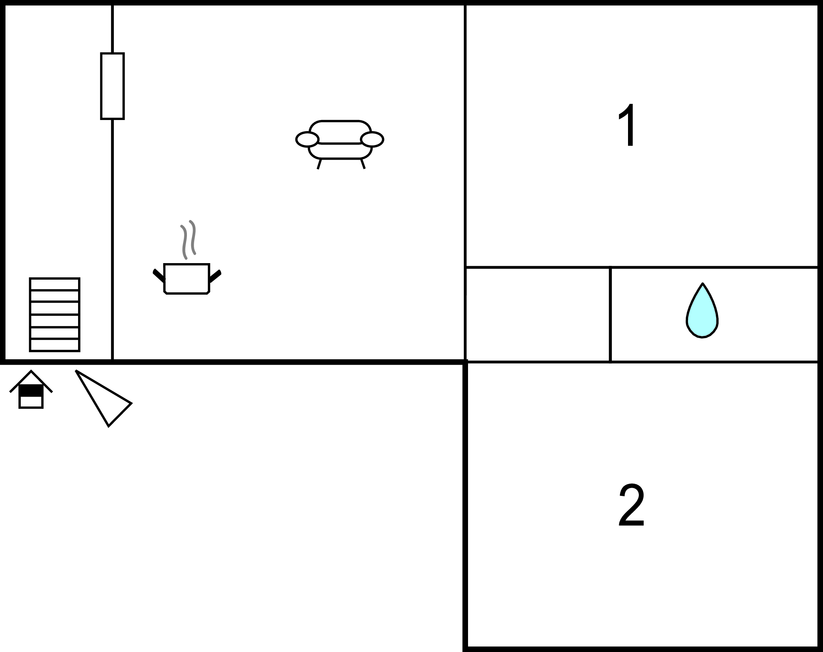 1

2