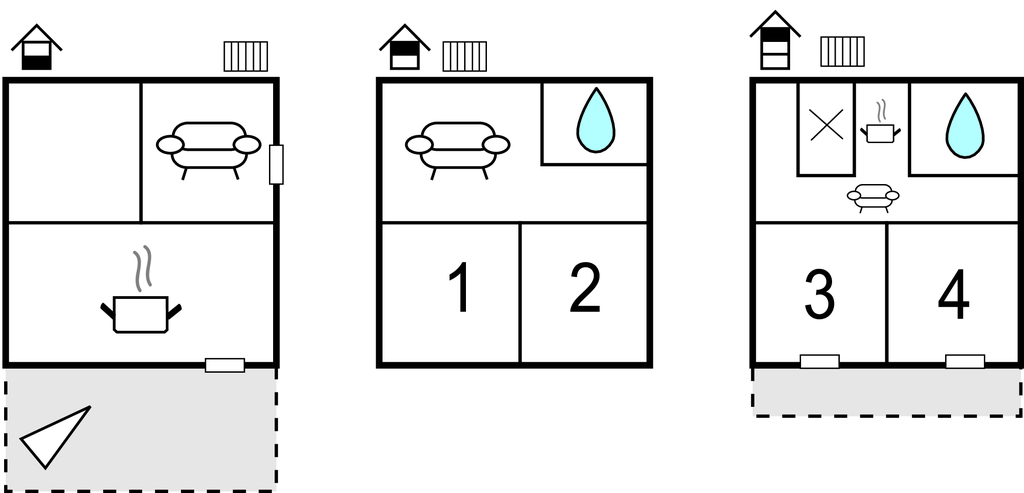 1
2
3
4