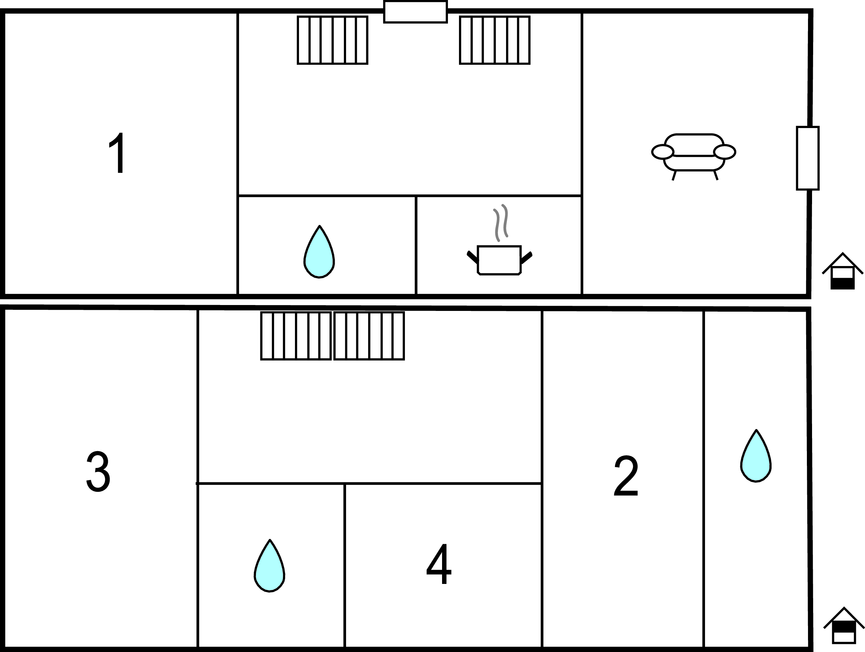 1

3

2

4