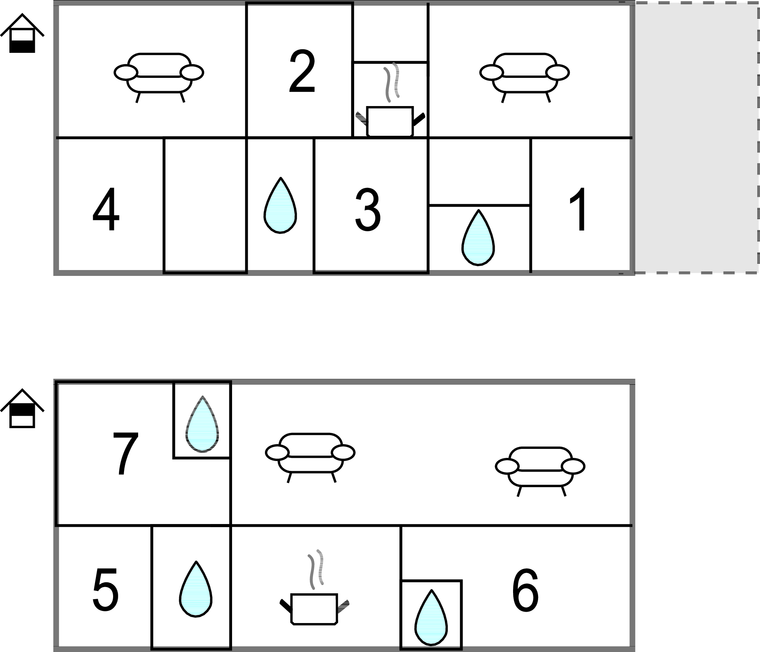 2
4
3
1
7
5
6