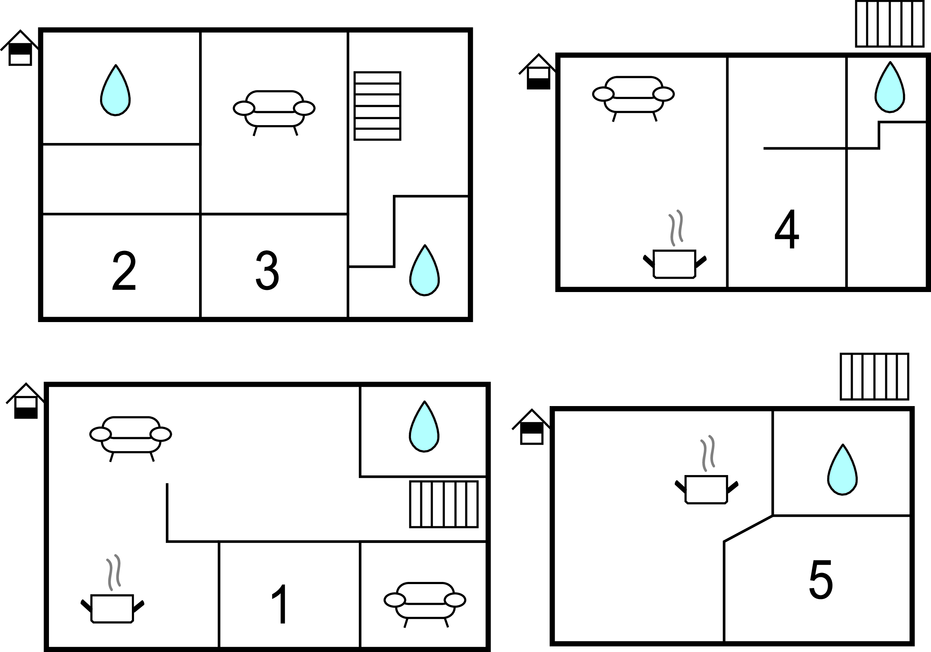 2 3

4

1

5