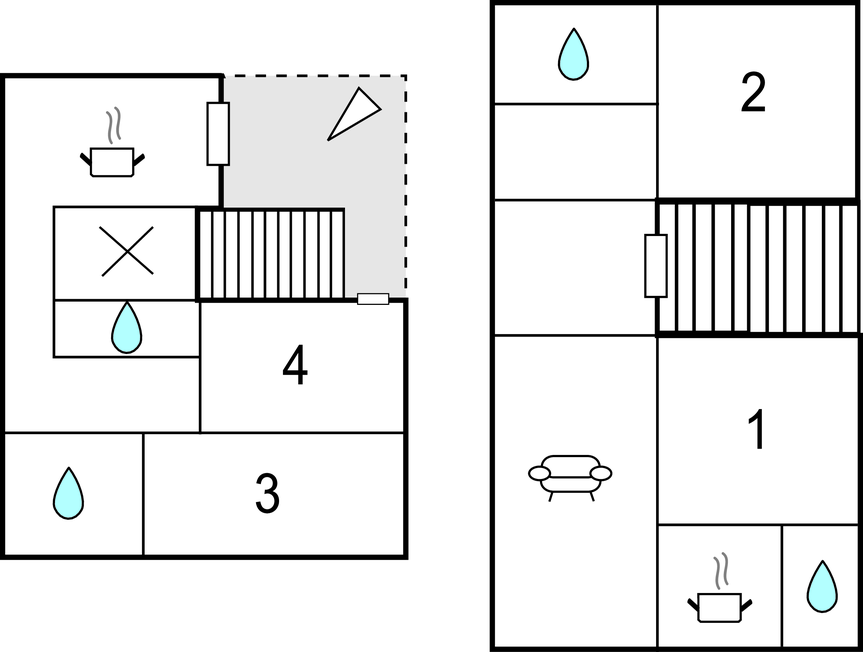 4
3
2
1