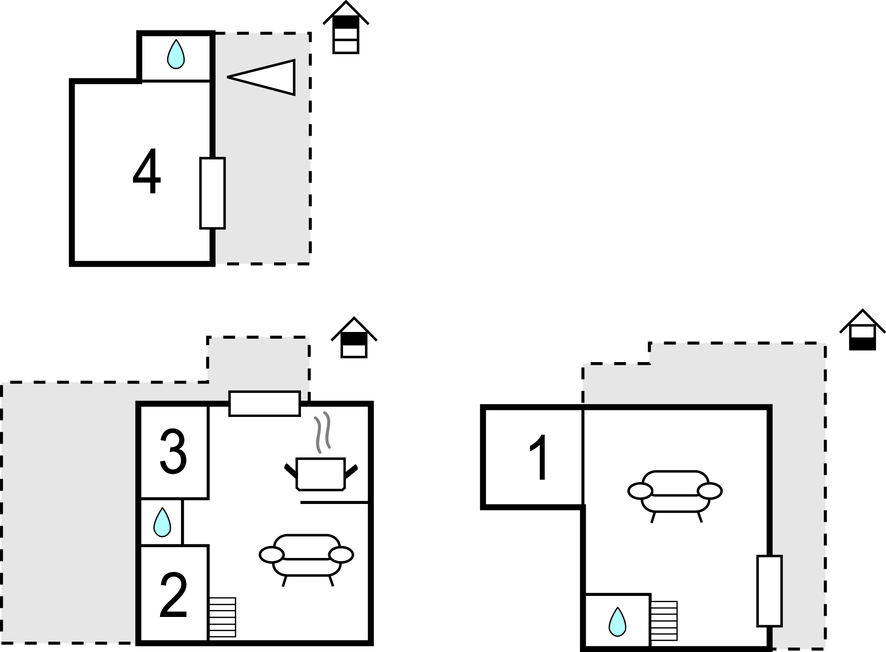 4

3

2

1