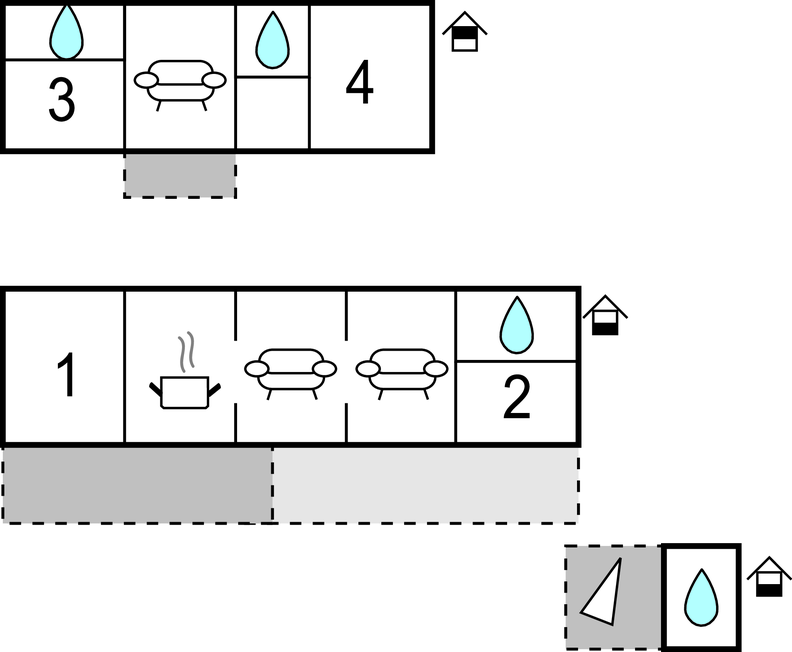 3
4
1
2