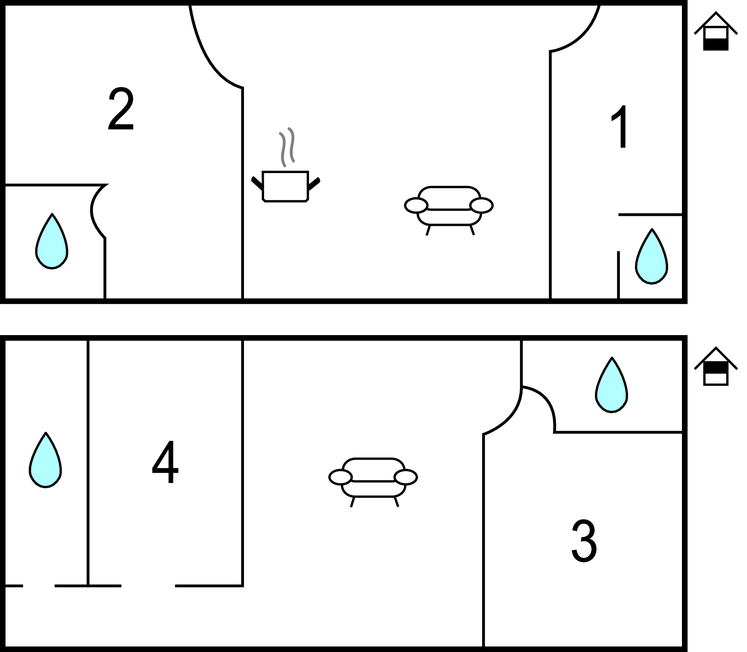 2

1

4

3