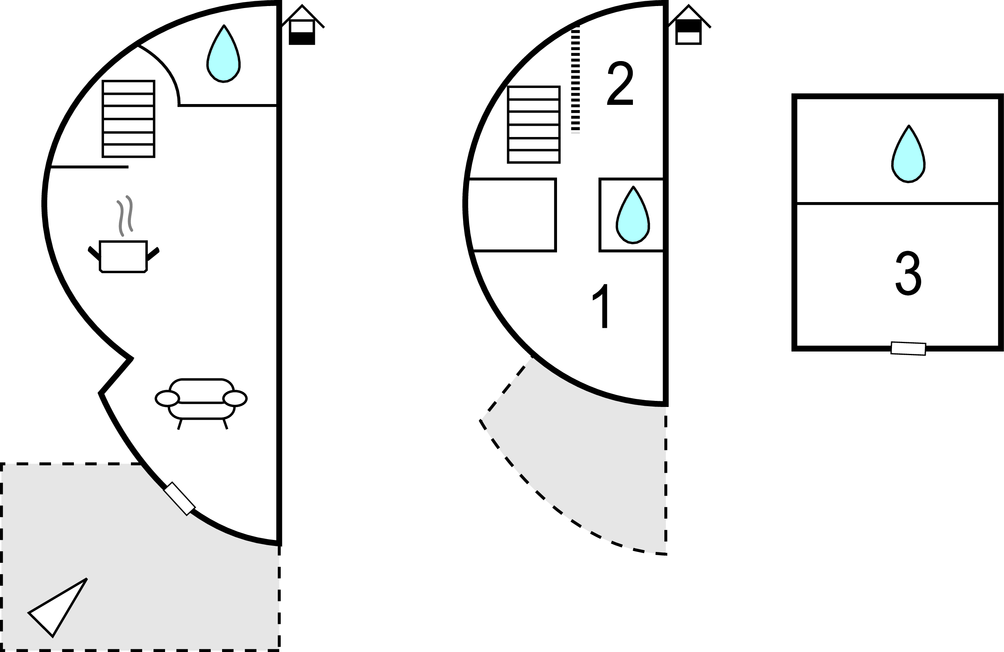 2

1

3