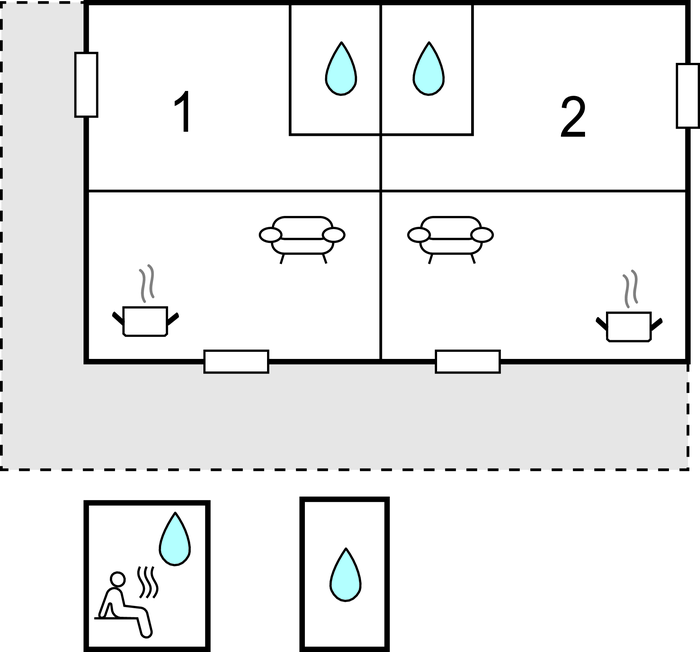 1

2