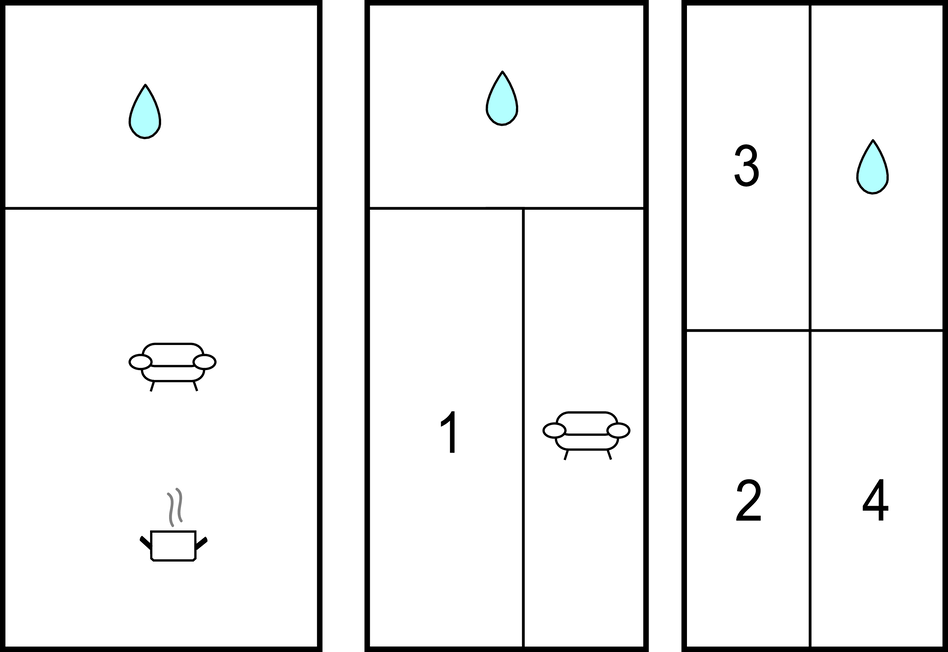 1

3

2

4