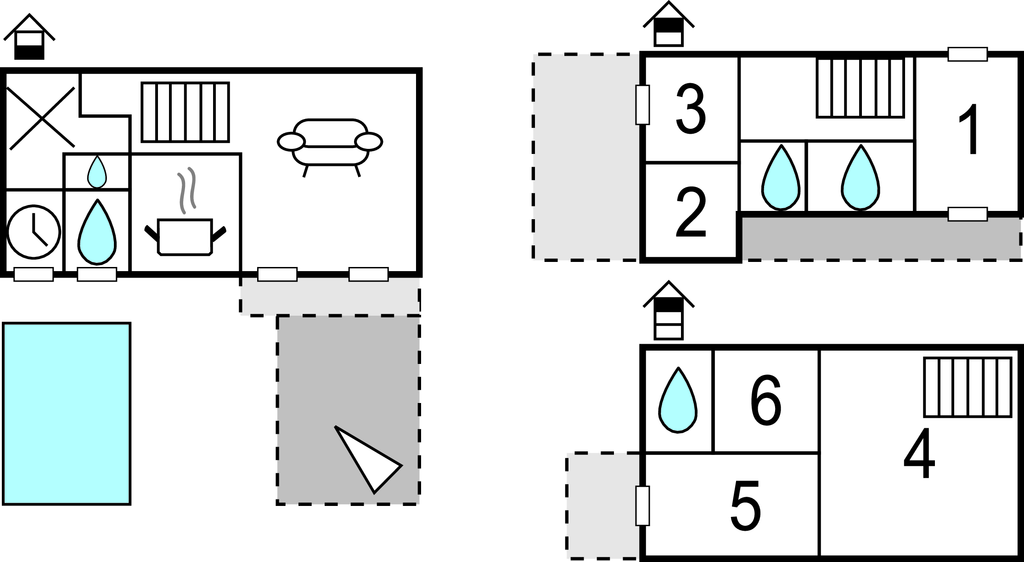 3
1
2
6
4
5