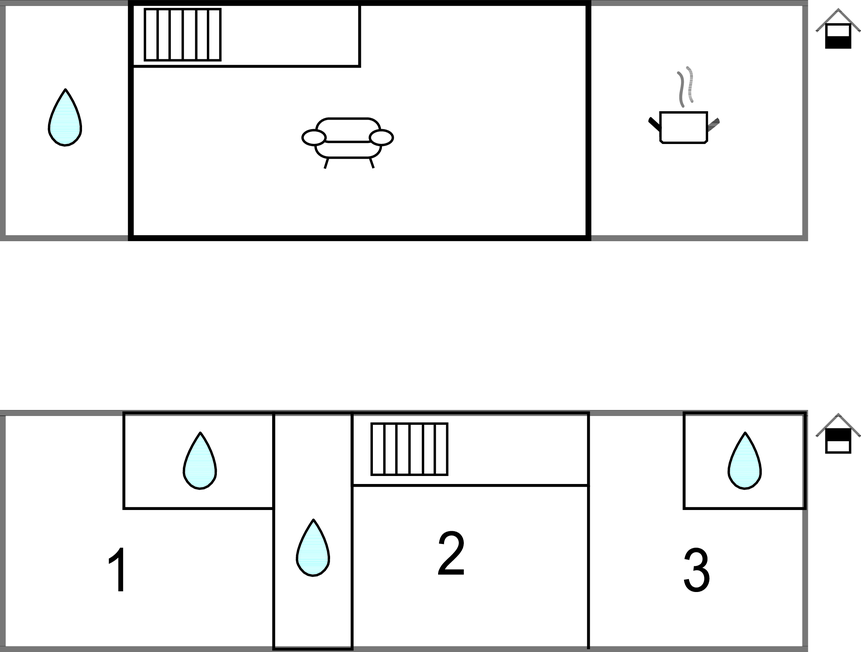 1

2

3