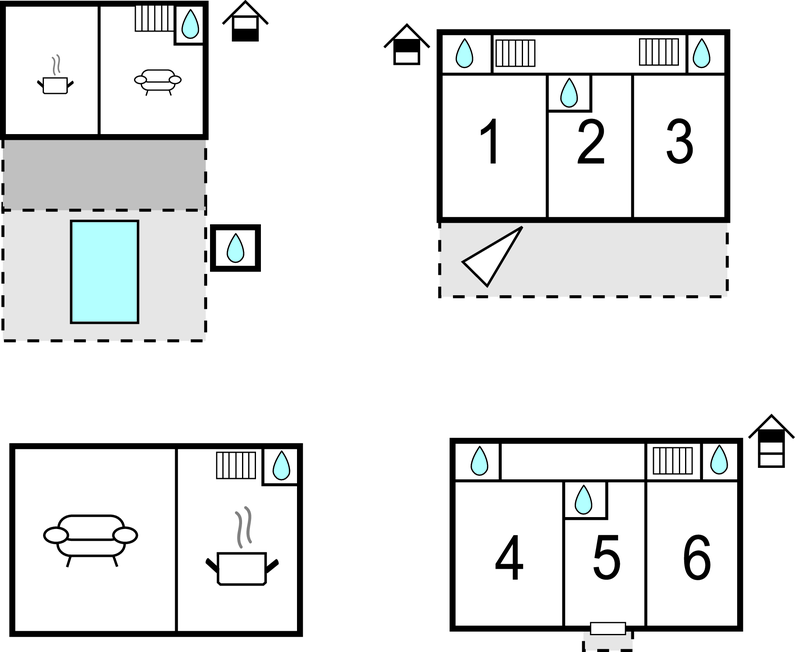 1
2
3
4
5
6