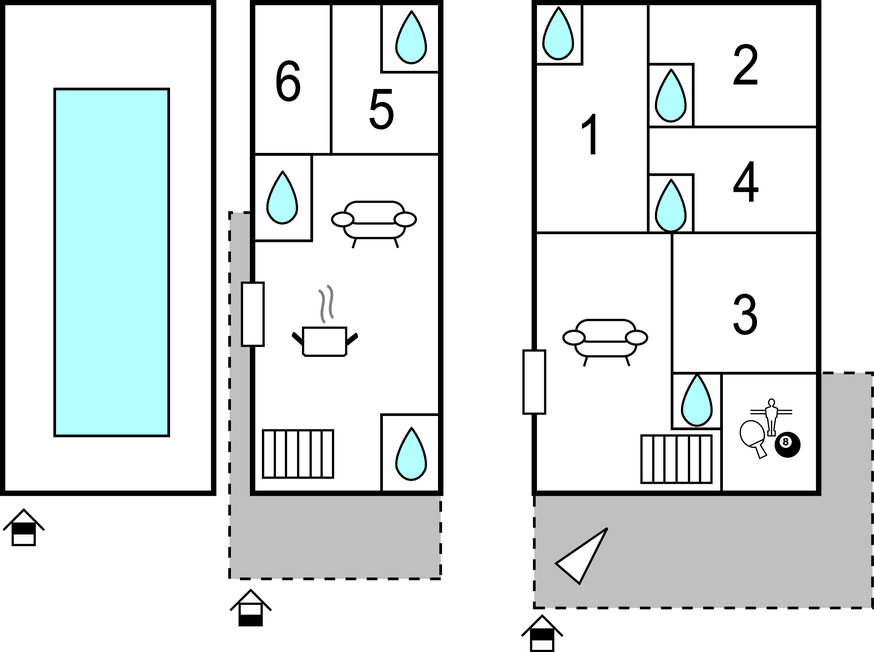 6
5
1
2
4
3
8