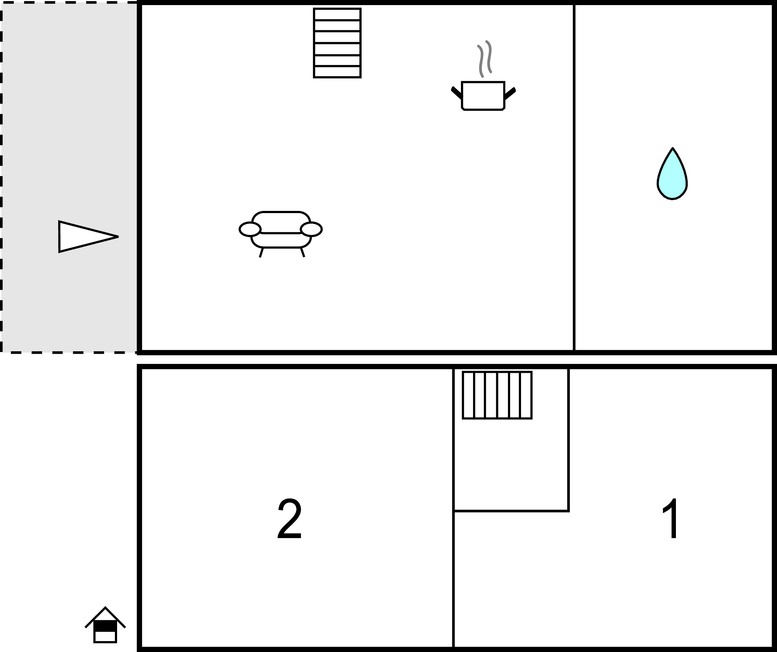 2

1