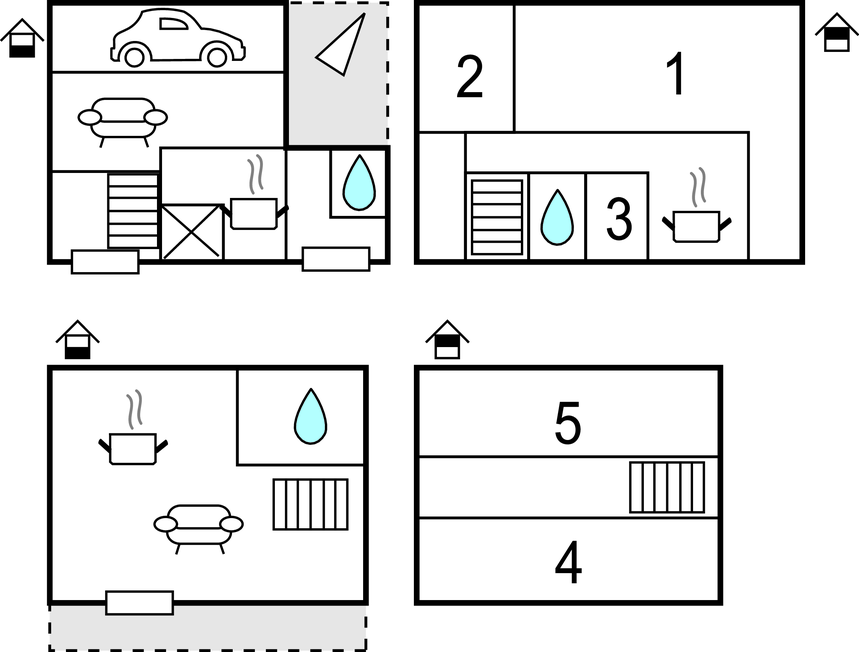 2
1
3
5
4