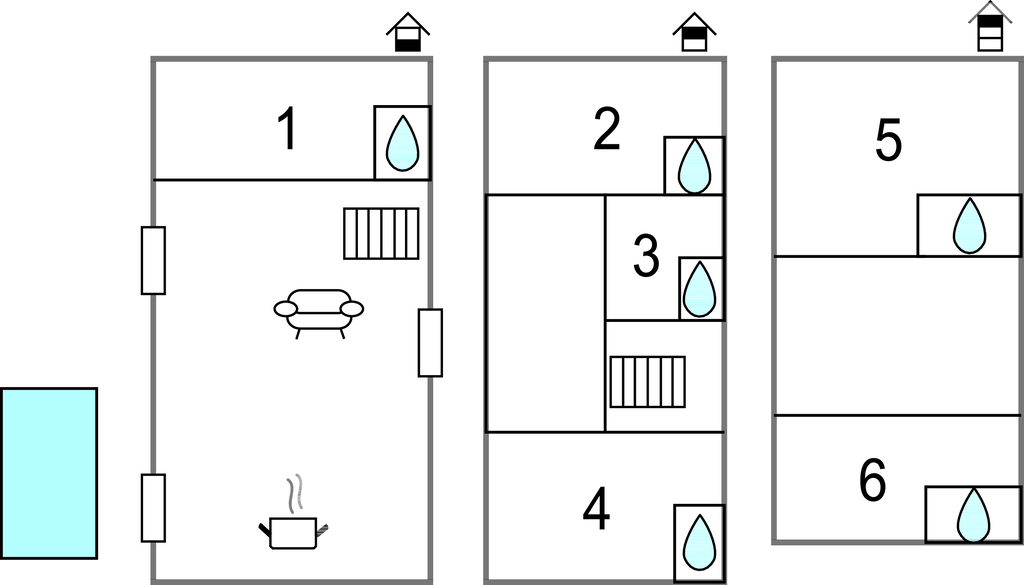 1

2

3

4

5

6