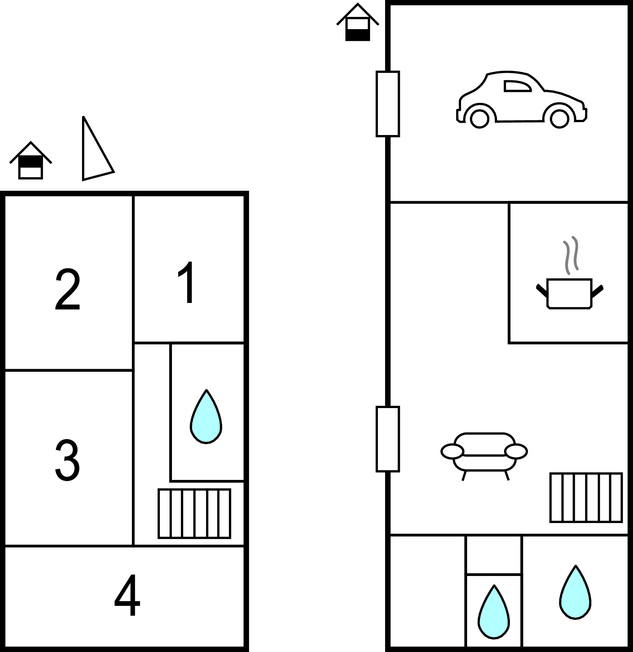 2

1

3

4