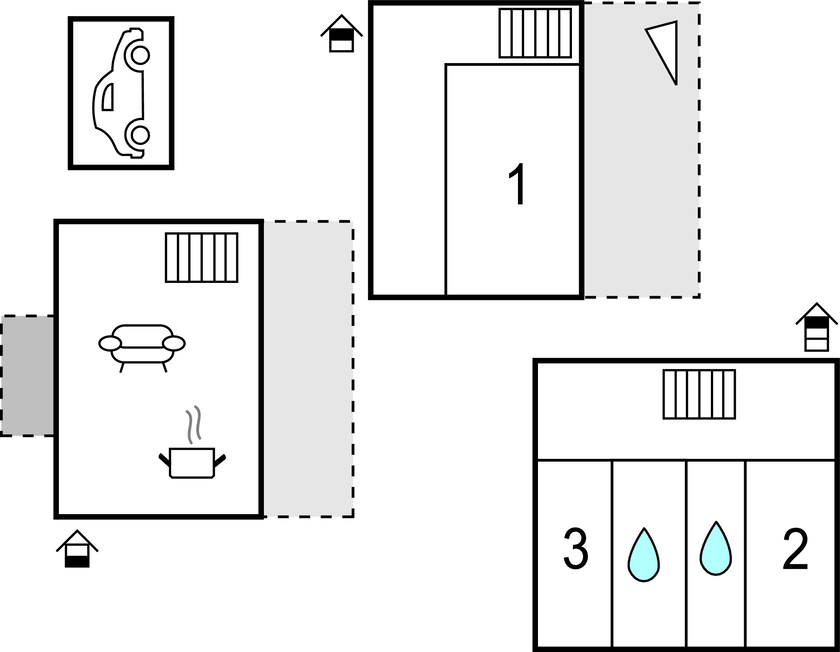 1

3

2