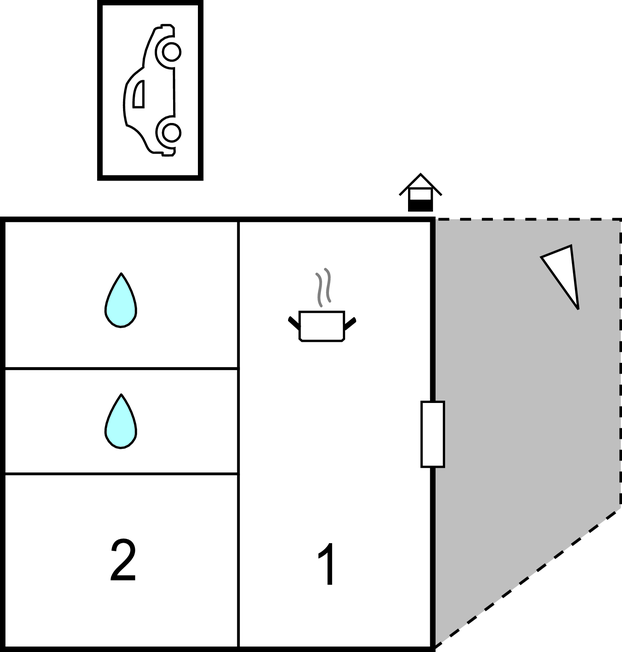 2

1