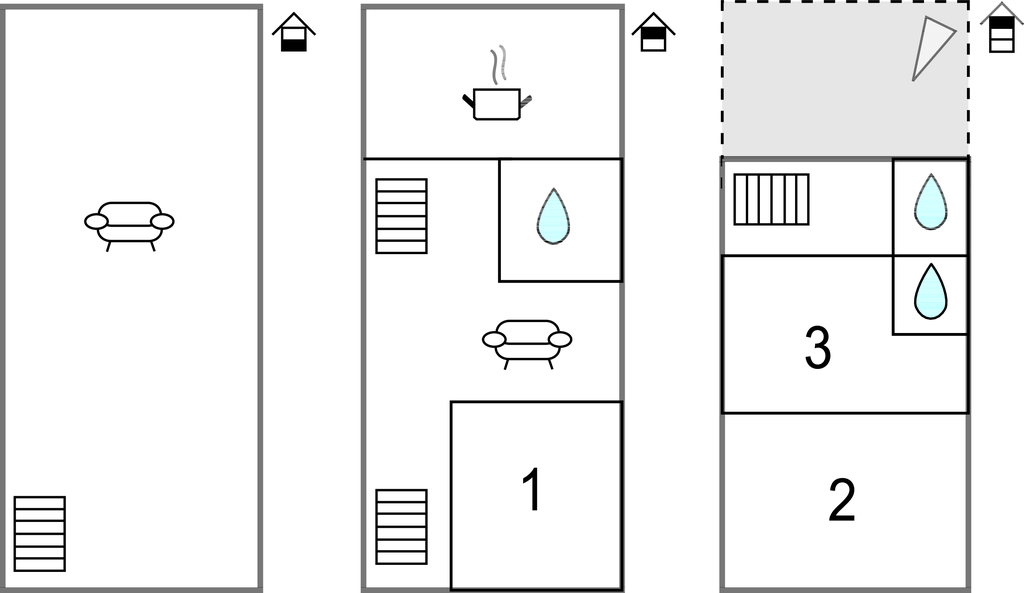 1

3

2