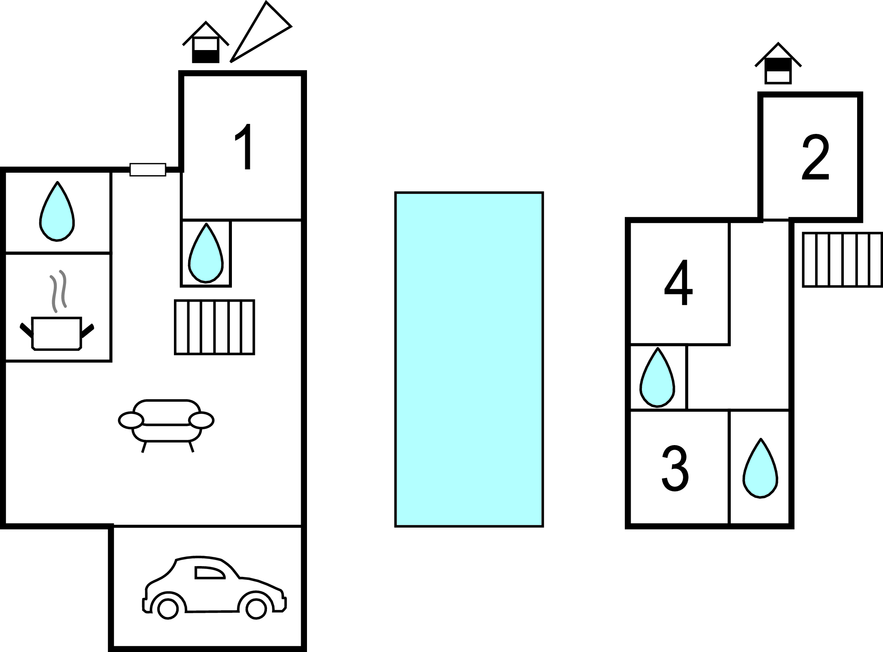 1
2
4
3